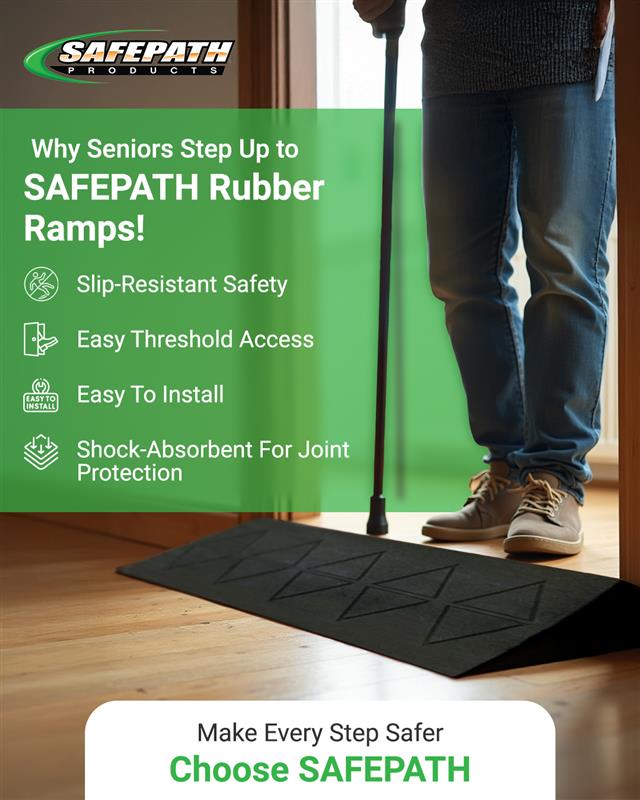 SAFEPATH
PRODUCTS

Why Seniors Step Up to
SAFEPATH Rubber Ramps!

Slip-Resistant Safety

Easy Threshold Access

EASY TO INSTALL
Easy To Install

Shock-Absorbent For Joint Protection

Make Every Step Safer
Choose SAFEPATH